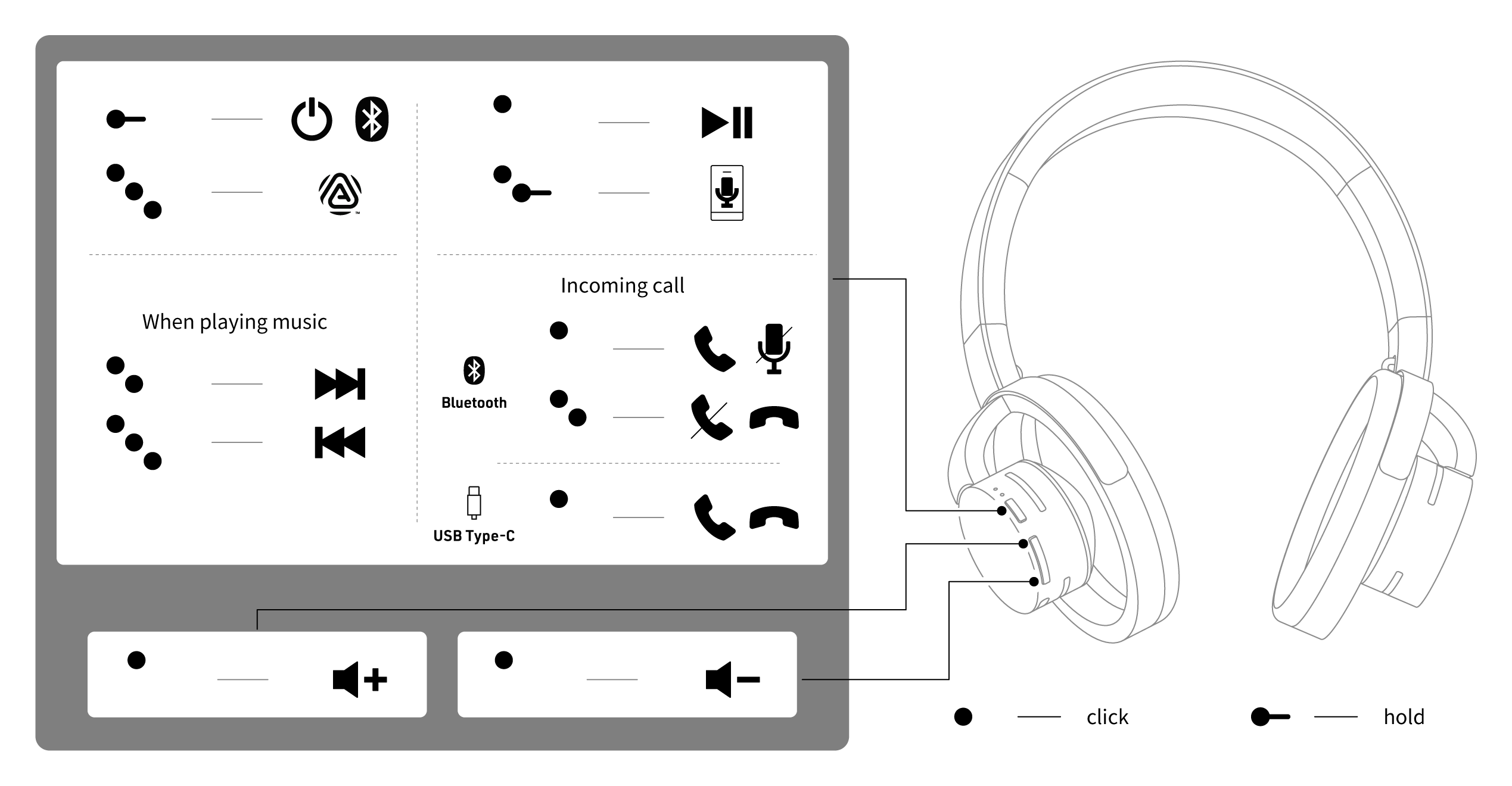 When playing music

Incoming call

Bluetooth

USB Type-C

click

hold