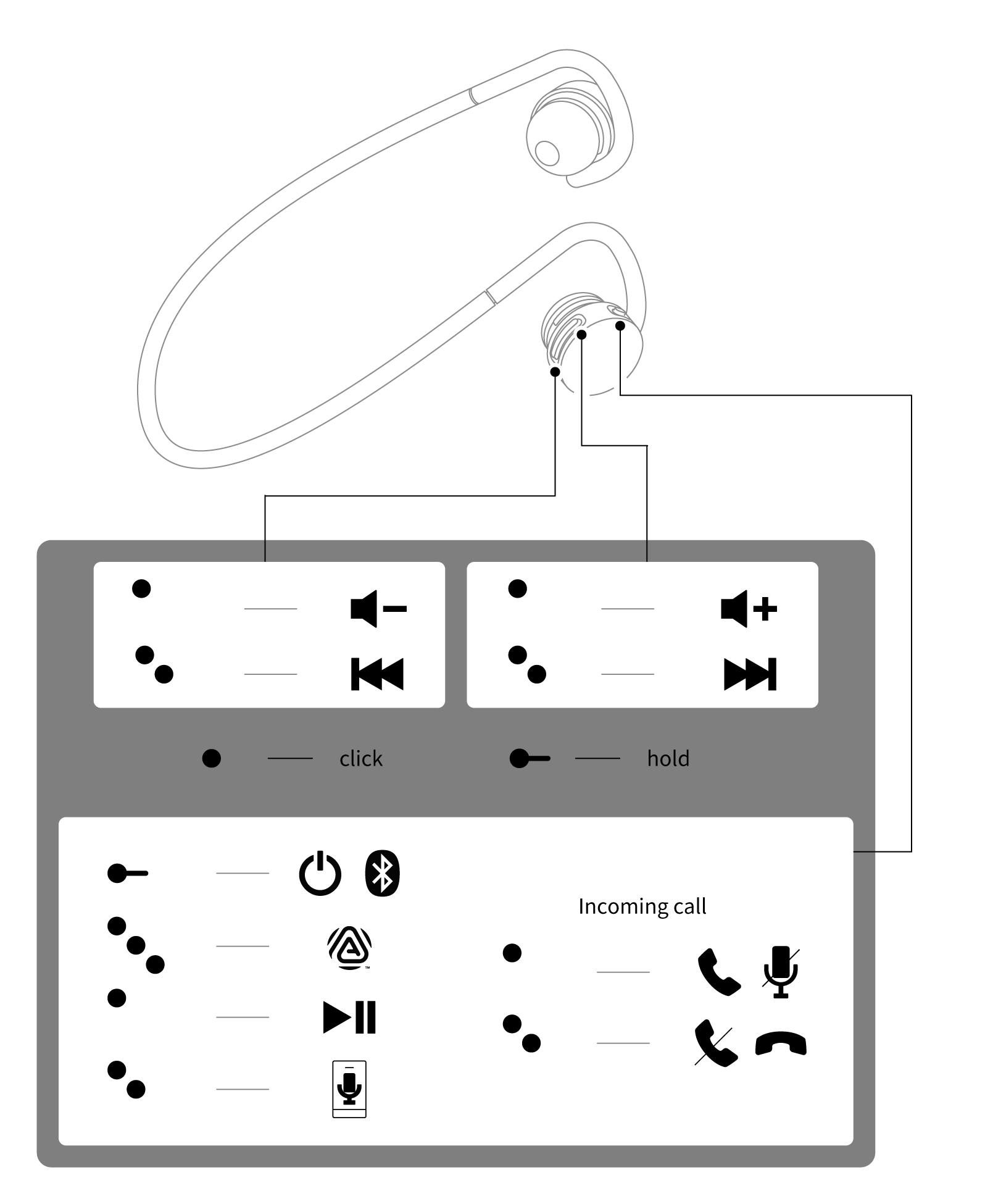 click

hold

Incoming call